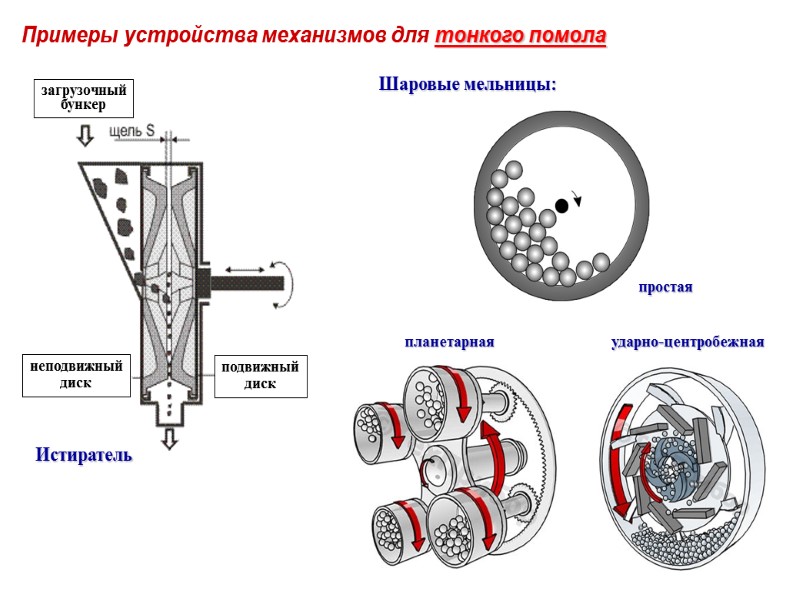 Примеры устройства механизмов для тонкого помола

загрузочный бункер

щель S

неподвижный диск

подвижный диск

Истиратель

Шаровые мельницы:

простая

планетарная

ударно-центробежная